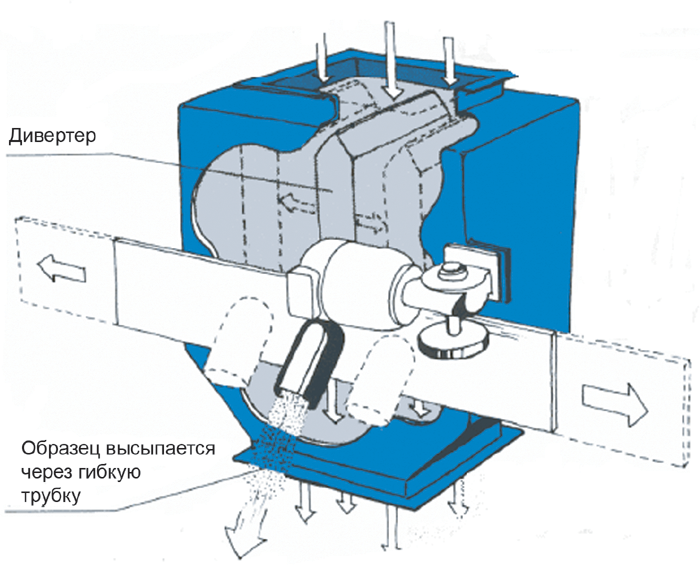 Дивертер

Образец высыпается через гибкую трубку